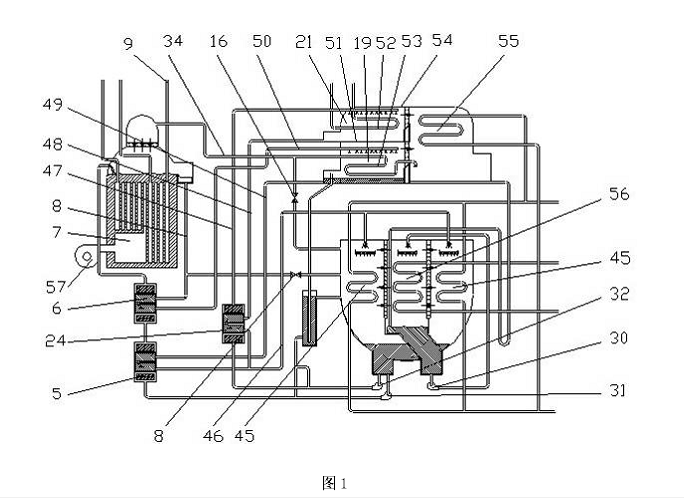 9
34
16
50
21
51
19
52
53
54
55
49
48
47
8
7
57
6
24
5
56
45
32
30
31
8
46
45
图 1